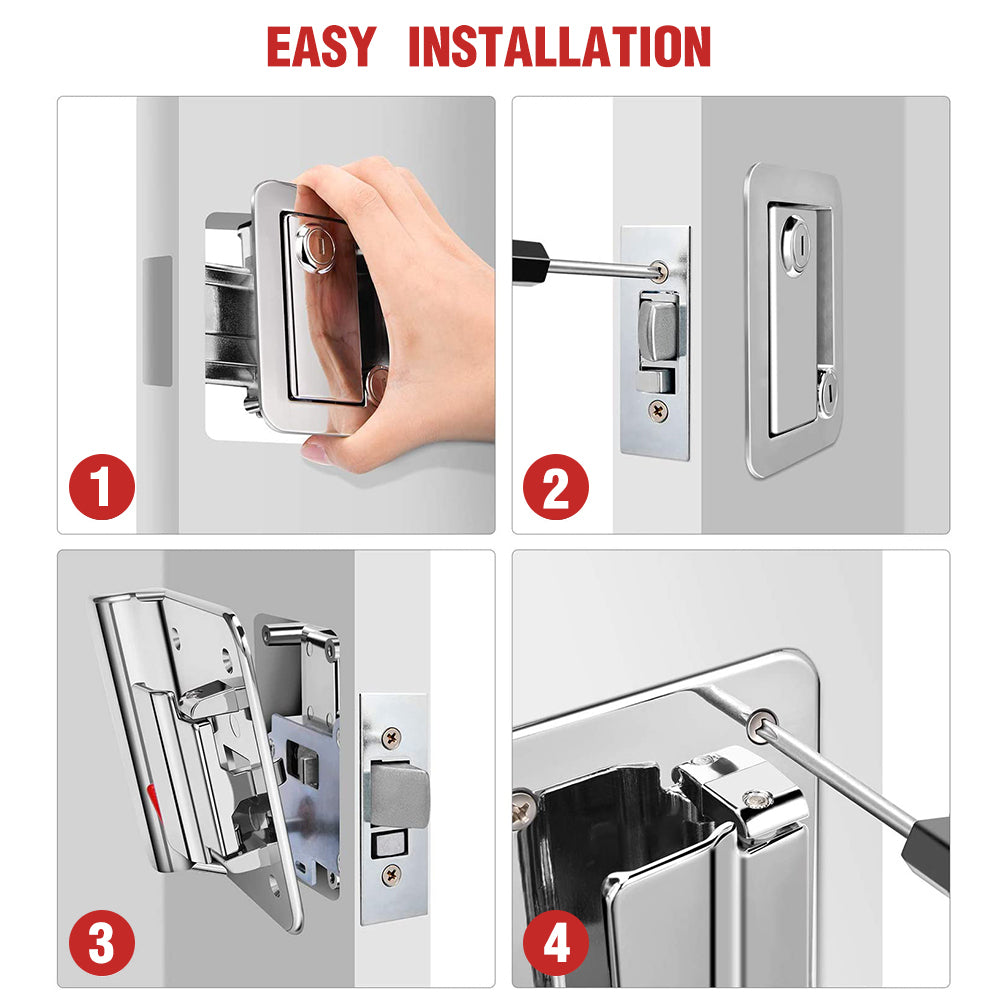 EASY INSTALLATION

1

2

3

4